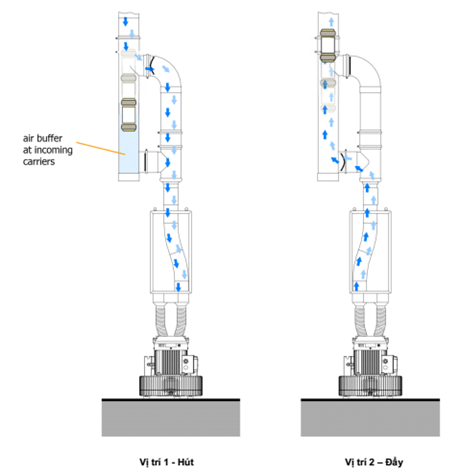 air buffer at incoming carriers

Vị trí 1 - Hút

Vị trí 2 – Đẩy